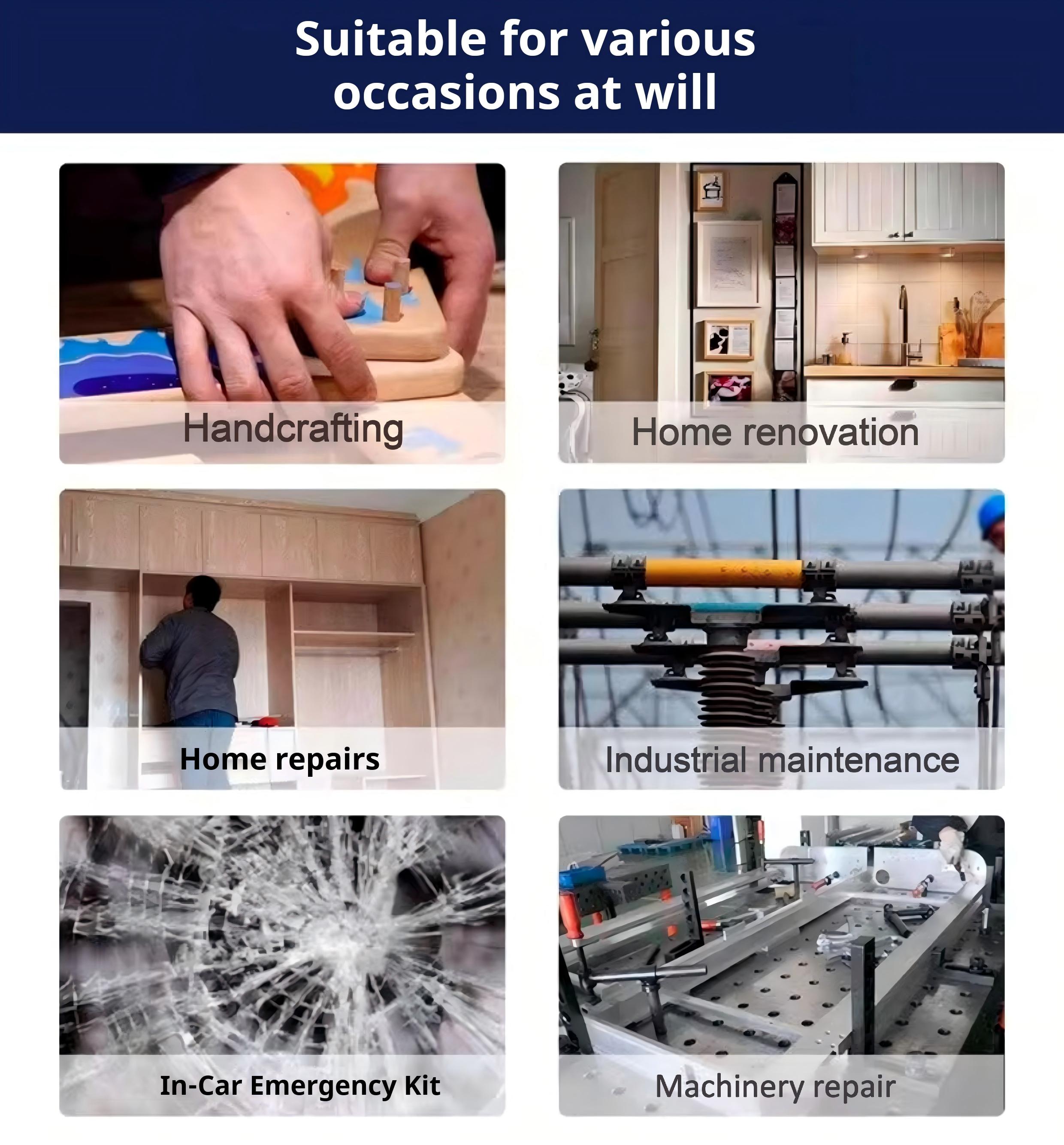 Suitable for various occasions at will

Handcrafting

Home renovation

Home repairs

Industrial maintenance

In-Car Emergency Kit

Machinery repair