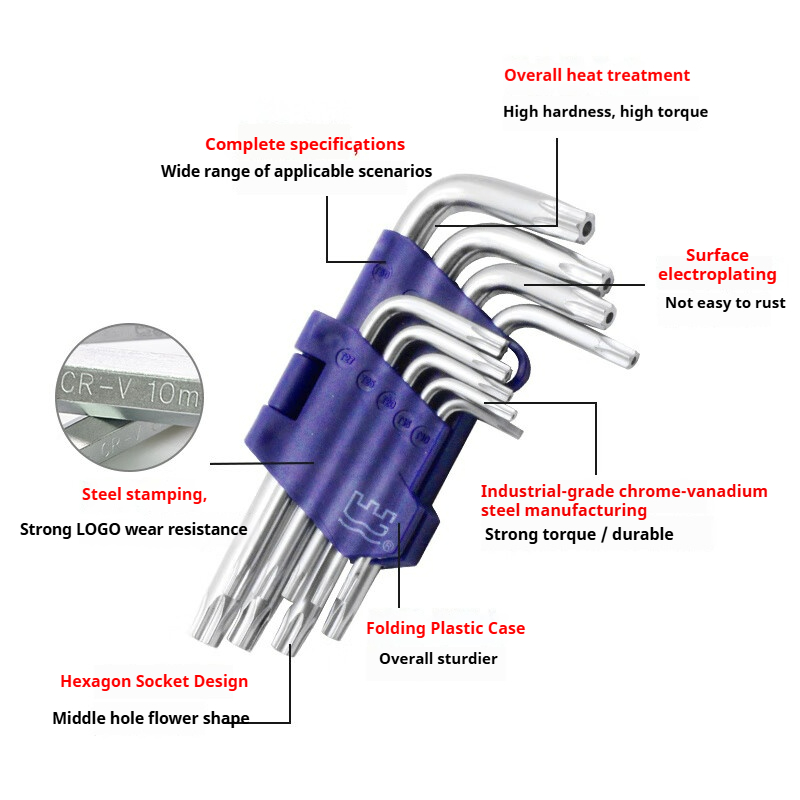 Overall heat treatment

High hardness, high torque

Complete specifications

Wide range of applicable scenarios

Surface electroplating

Not easy to rust

CR-V 10m

Steel stamping,

Strong LOGO wear resistance

Industrial-grade chrome-vanadium steel manufacturing

Strong torque / durable

Folding Plastic Case

Overall sturdier

Hexagon Socket Design

Middle hole flower shape