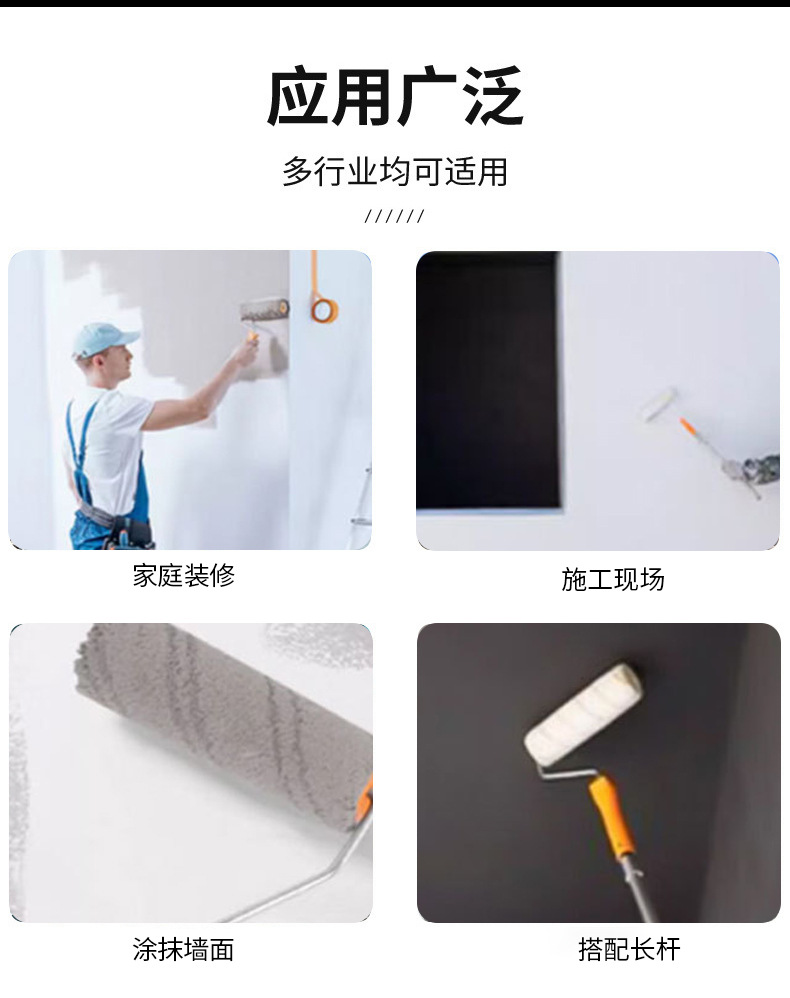 应用广泛

多行业均可适用

//////

家庭装修

施工现场

涂抹墙面

搭配长杆