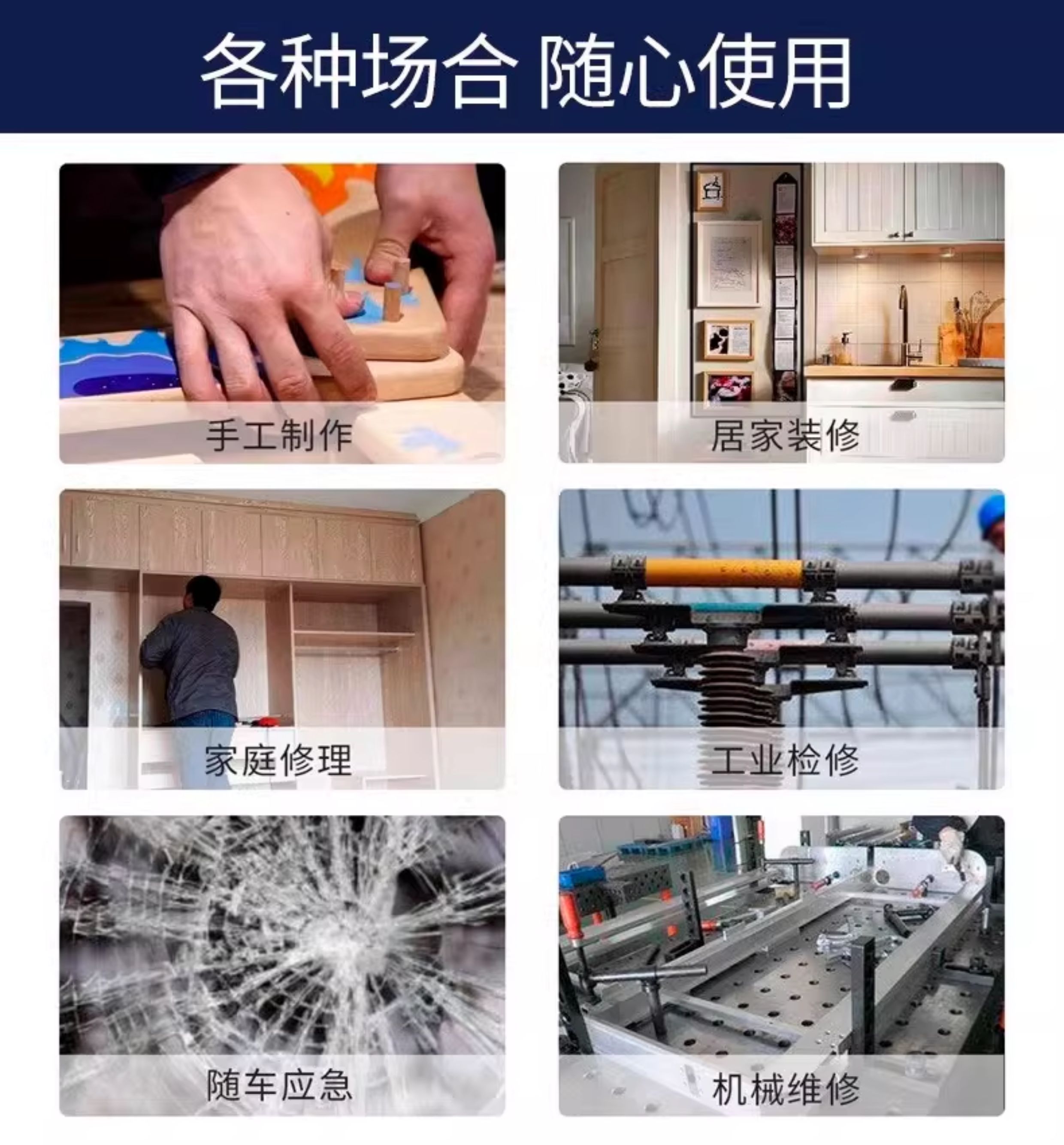 各种场合 随心使用

手工制作

居家装修

家庭修理

工业检修

随车应急

机械维修