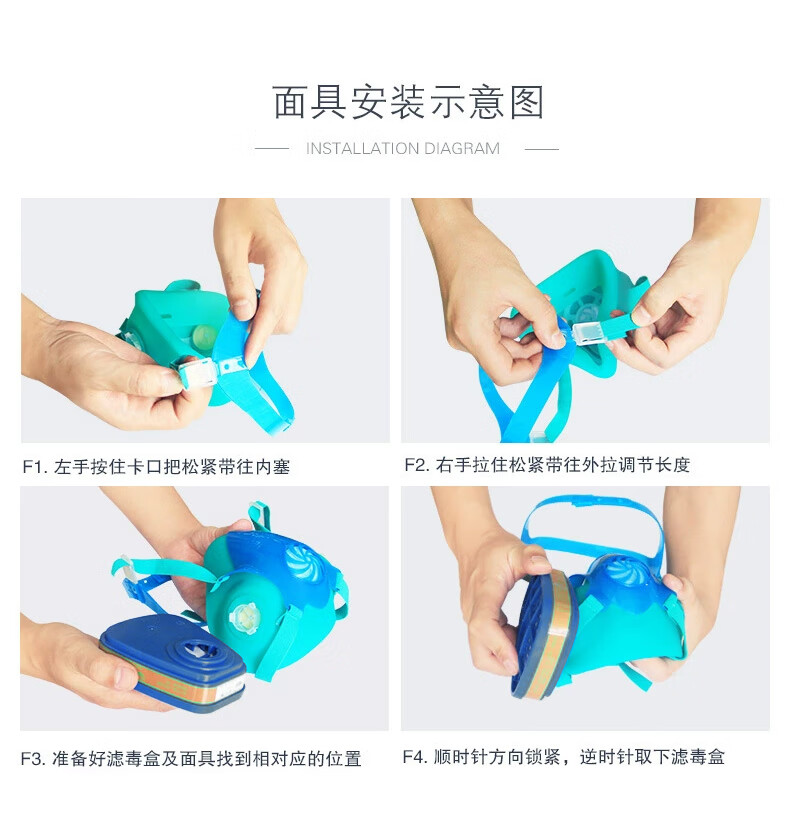 面具安装示意图

INSTALLATION DIAGRAM

F1. 左手按住卡口把松紧带往内塞

F2. 右手拉住松紧带往外拉调节长度

F3. 准备好滤毒盒及面具找到相对应的位置

F4. 顺时针方向锁紧，逆时针取下滤毒盒