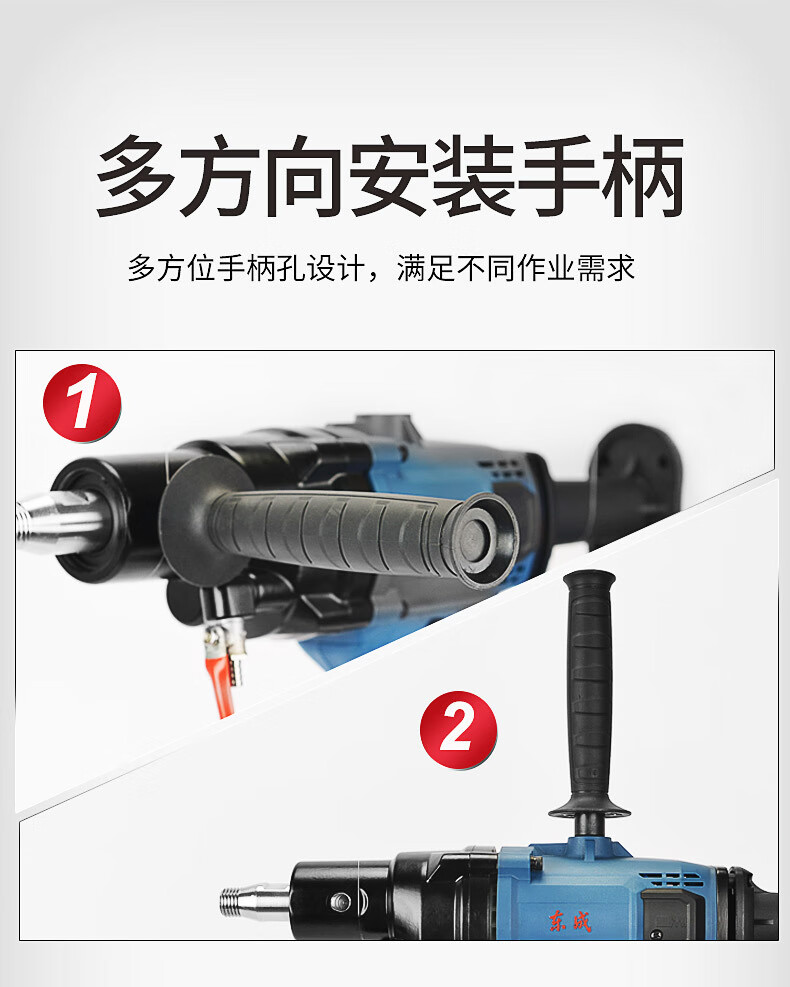 多方向安装手柄

多方位手柄孔设计，满足不同作业需求

1

2

东成