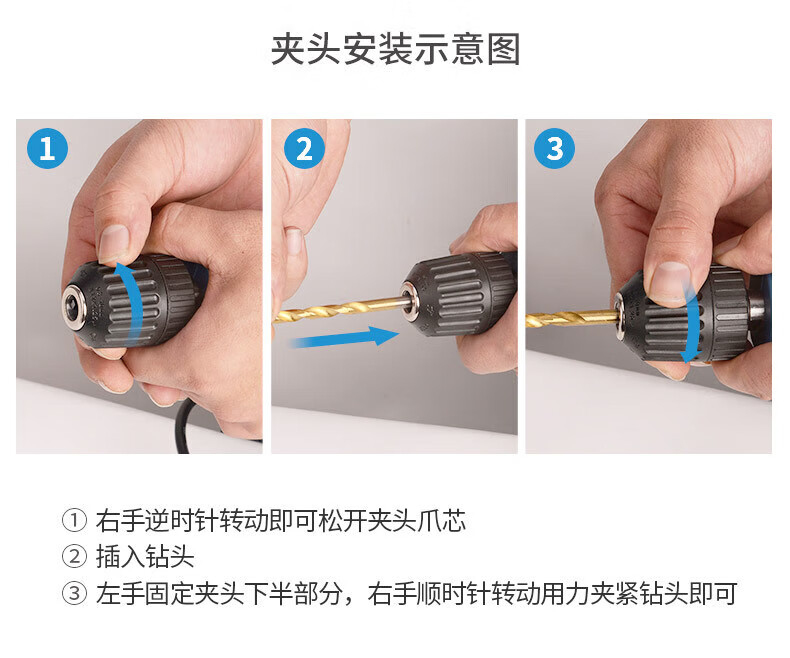 夹头安装示意图

1

2

3

① 右手逆时针转动即可松开夹头爪芯
② 插入钻头
③ 左手固定夹头下半部分，右手顺时针转动用力夹紧钻头即可