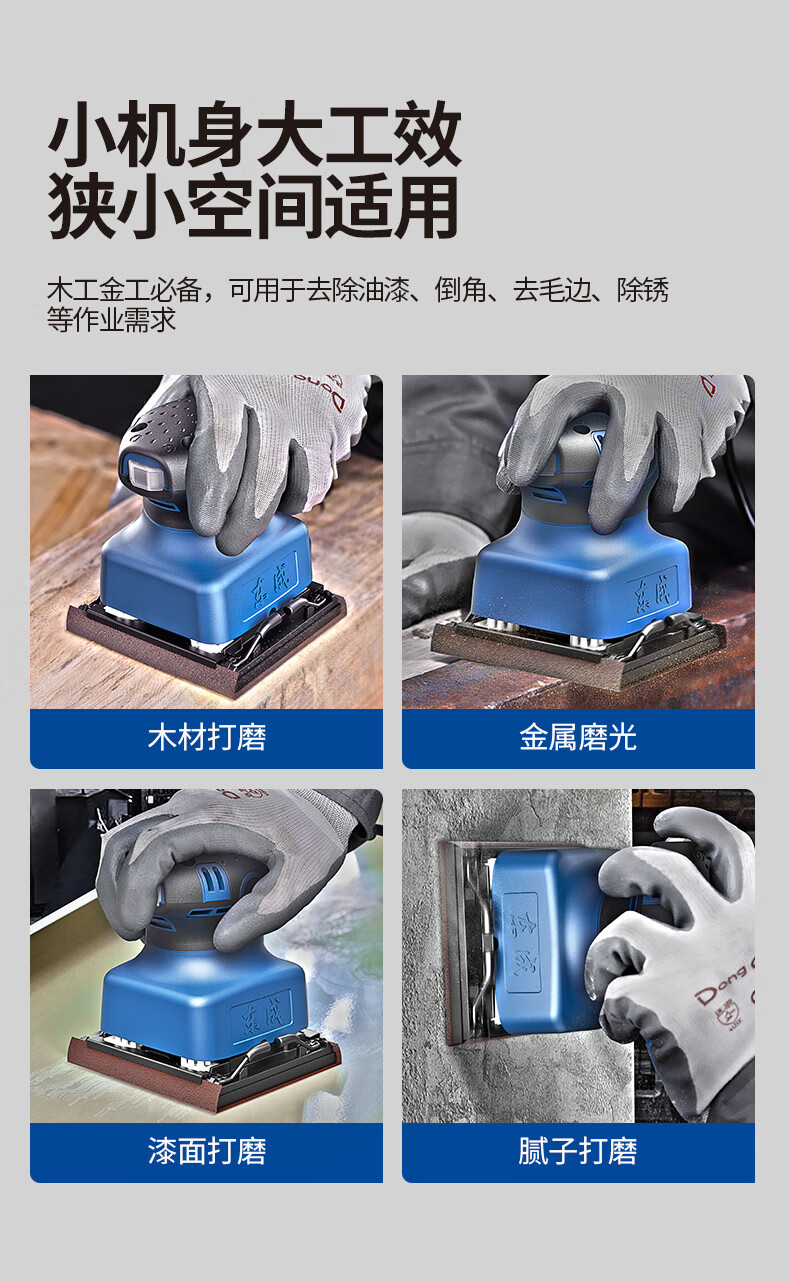 小机身大工效
狭小空间适用

木工金工必备，可用于去除油漆、倒角、去毛边、除锈等作业需求

东成

木材打磨

东成

金属磨光

东成

漆面打磨

东成

Dong

腻子打磨