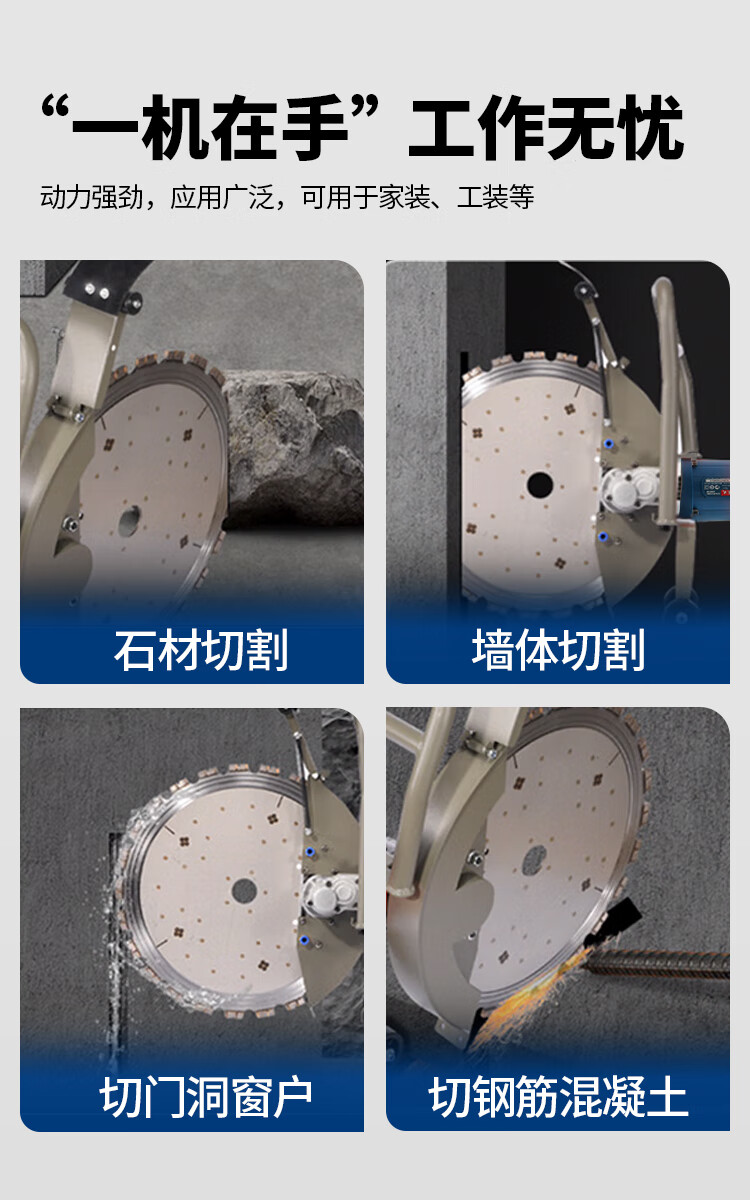 “一机在手”工作无忧
动力强劲，应用广泛，可用于家装、工装等

石材切割

墙体切割

切门洞窗户

切钢筋混凝土