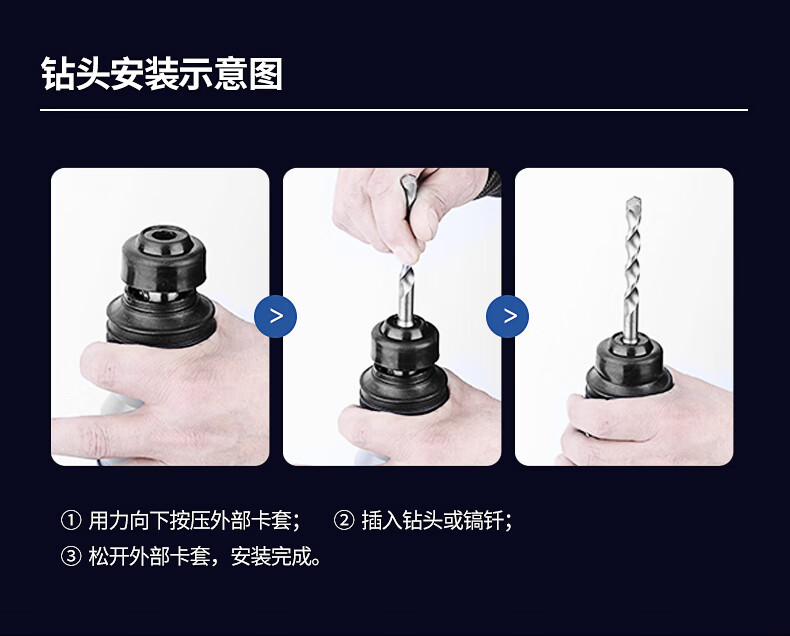 钻头安装示意图

>

>

① 用力向下按压外部卡套； ② 插入钻头或镐钎；
③ 松开外部卡套，安装完成。