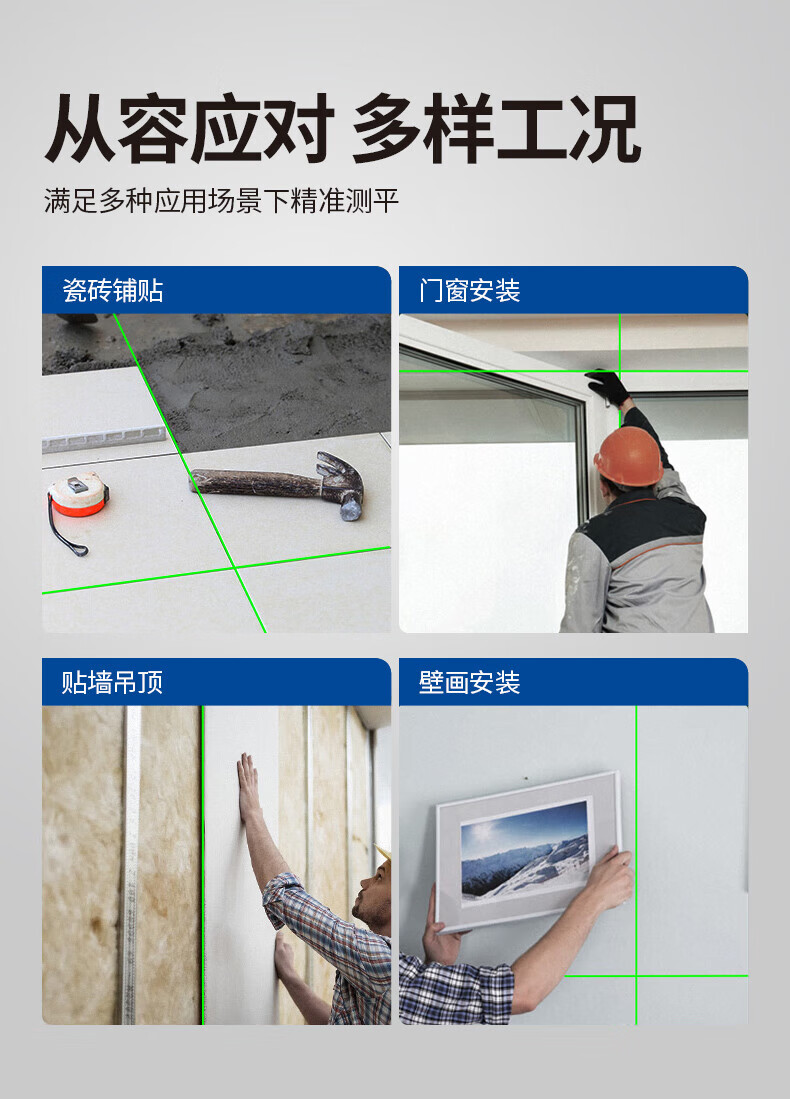 从容应对 多样工况

满足多种应用场景下精准测平

瓷砖铺贴

门窗安装

贴墙吊顶

壁画安装