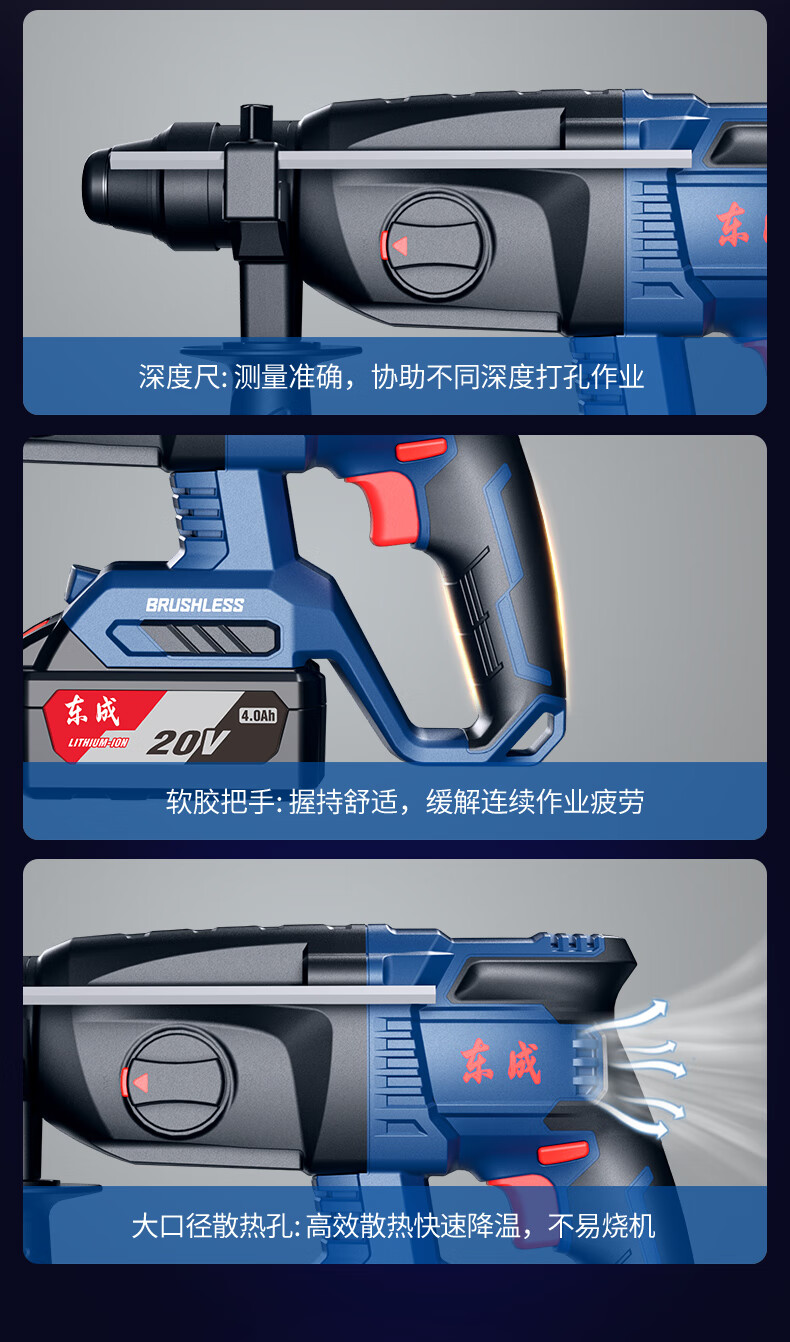 东

深度尺: 测量准确，协助不同深度打孔作业

BRUSHLESS

东成
LITHIUM-ION
20V
4.0Ah

软胶把手: 握持舒适，缓解连续作业疲劳

东成

大口径散热孔: 高效散热快速降温，不易烧机