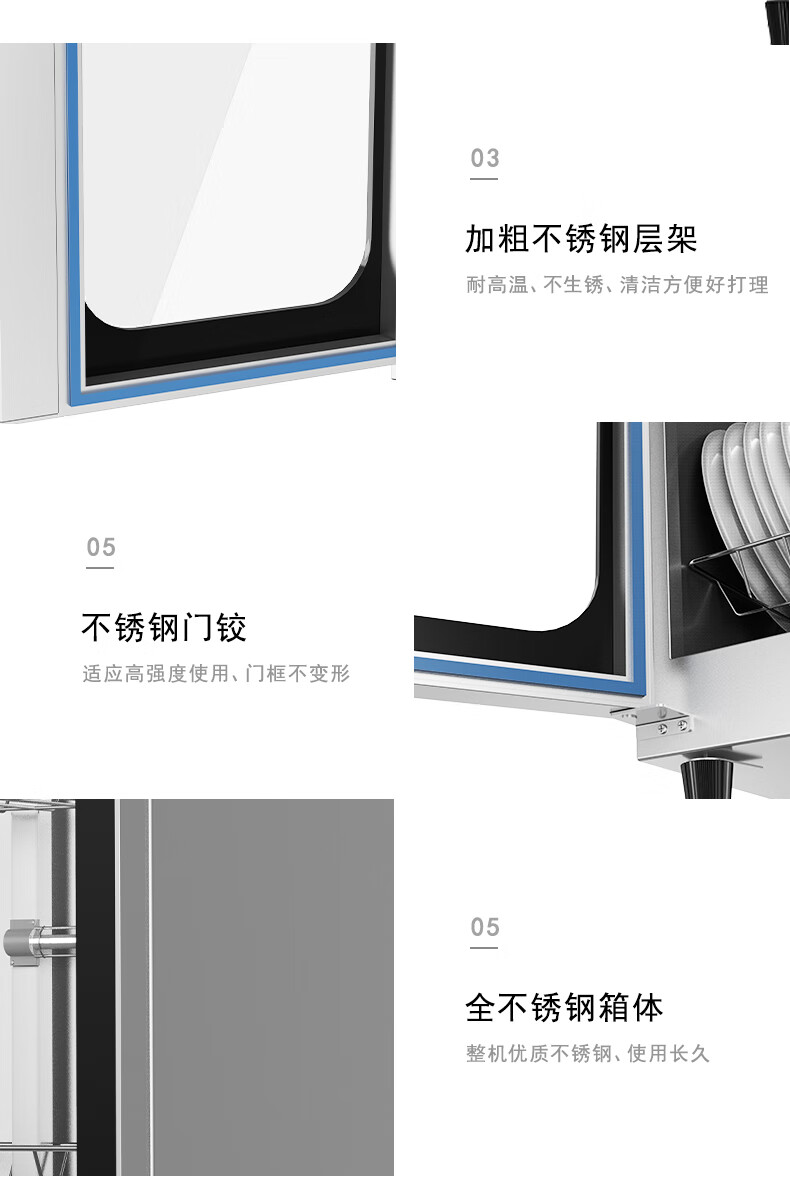 03

加粗不锈钢层架

耐高温、不生锈、清洁方便好打理

05

不锈钢门铰

适应高强度使用、门框不变形

05

全不锈钢箱体

整机优质不锈钢、使用长久