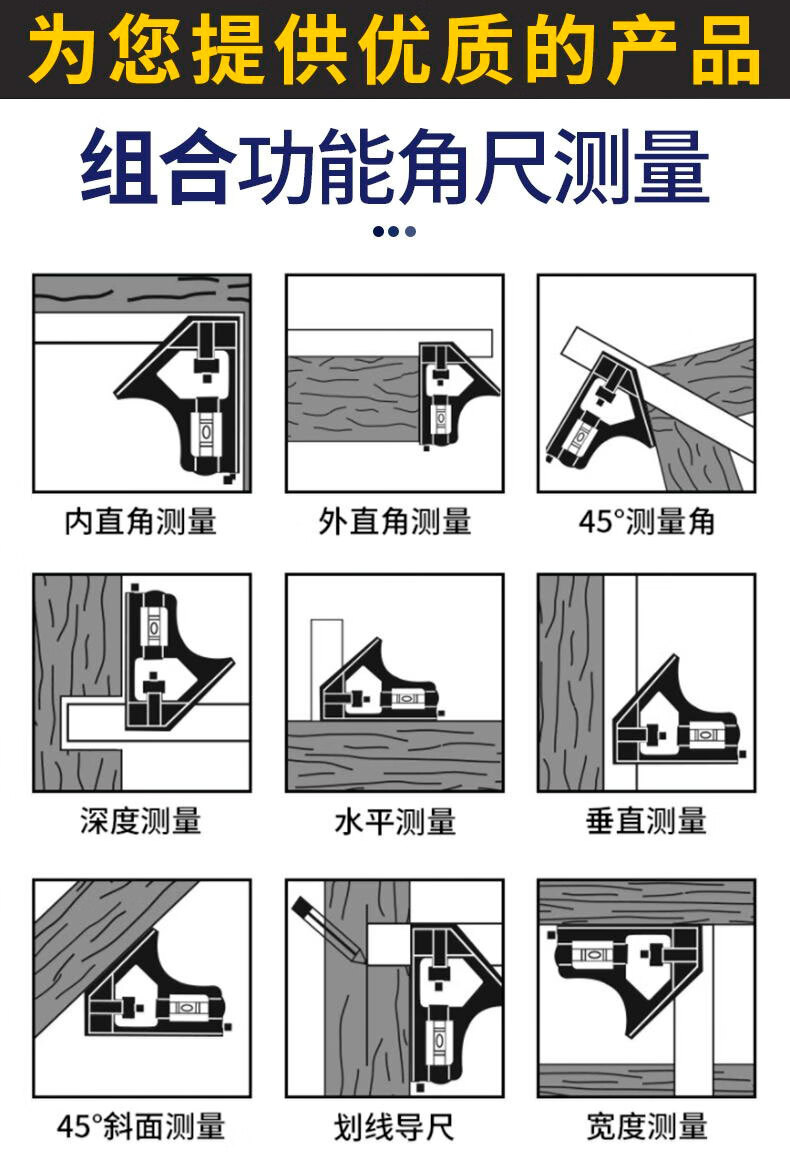 为您提供优质的产品

组合功能角尺测量

内直角测量

外直角测量

45°测量角

深度测量

水平测量

垂直测量

45°斜面测量

划线导尺

宽度测量