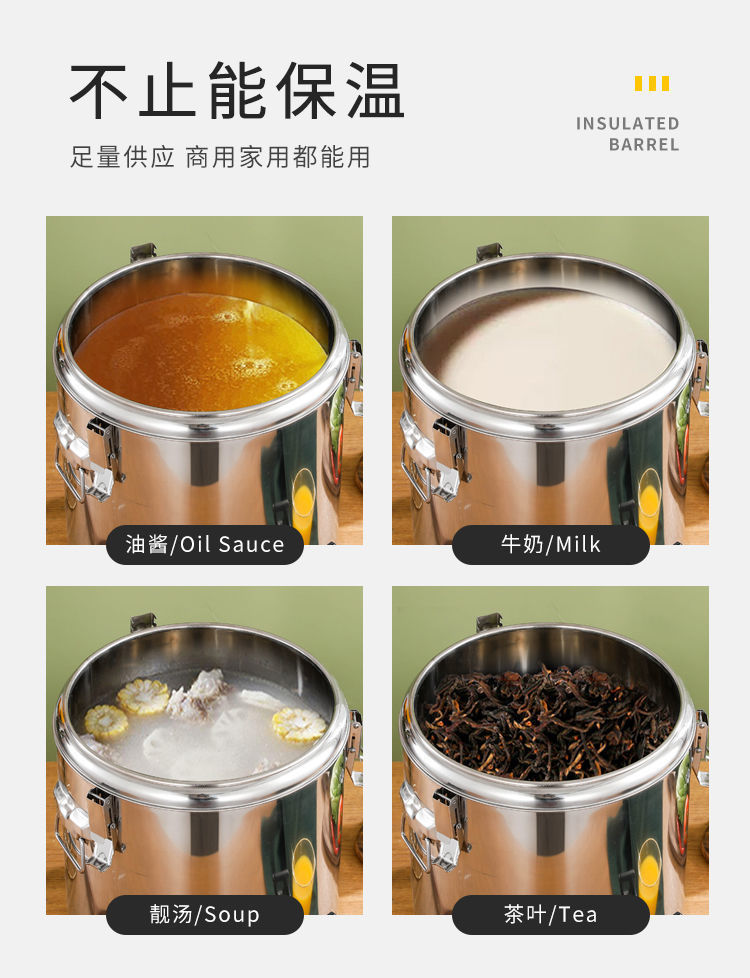 不止能保温

足量供应 商用家用都能用

INSULATED
BARREL

油酱/Oil Sauce

牛奶/Milk

靓汤/Soup

茶叶/Tea