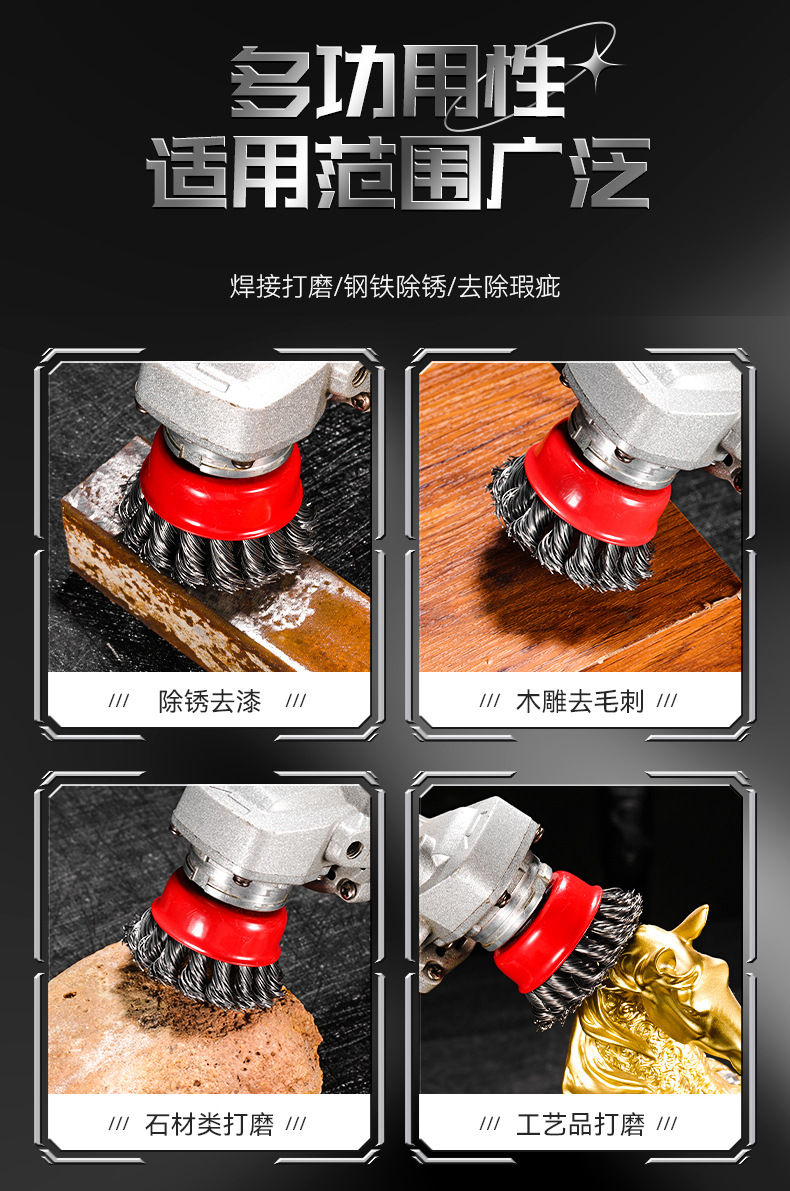 多功用性
适用范围广泛

焊接打磨/钢铁除锈/去除瑕疵

/// 除锈去漆 ///

/// 木雕去毛刺 ///

/// 石材类打磨 ///

/// 工艺品打磨 ///