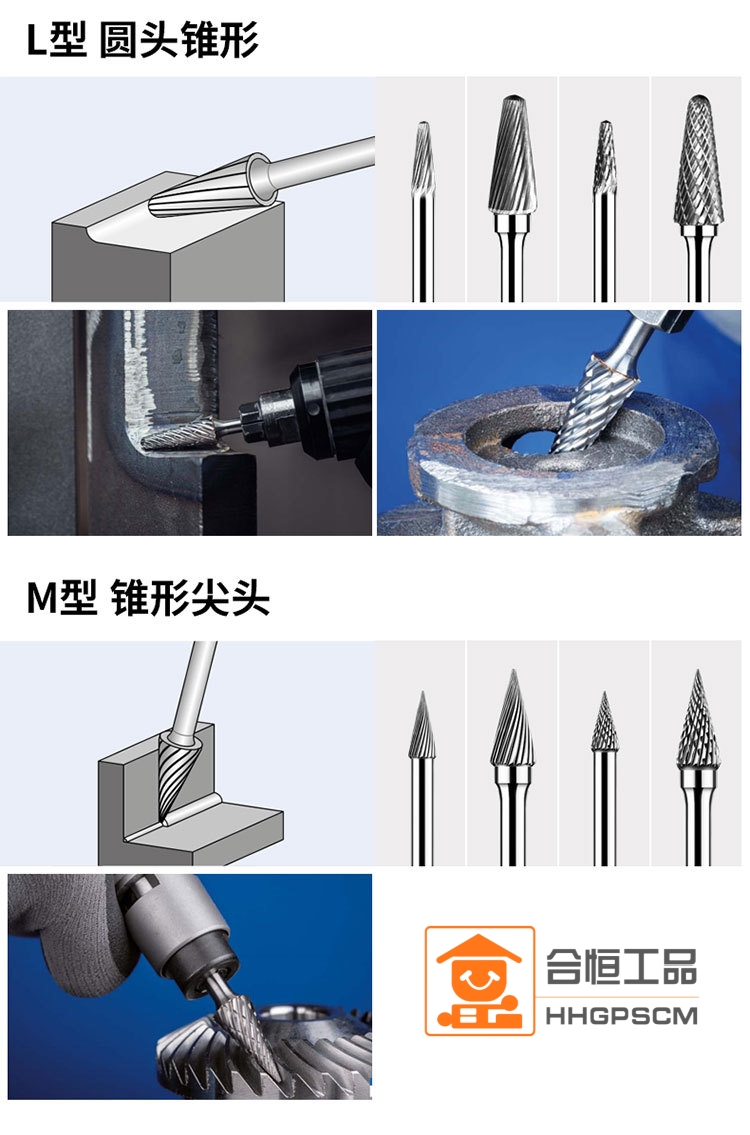 L型 圆头锥形

M型 锥形尖头

合恒工品
HHGPSCM