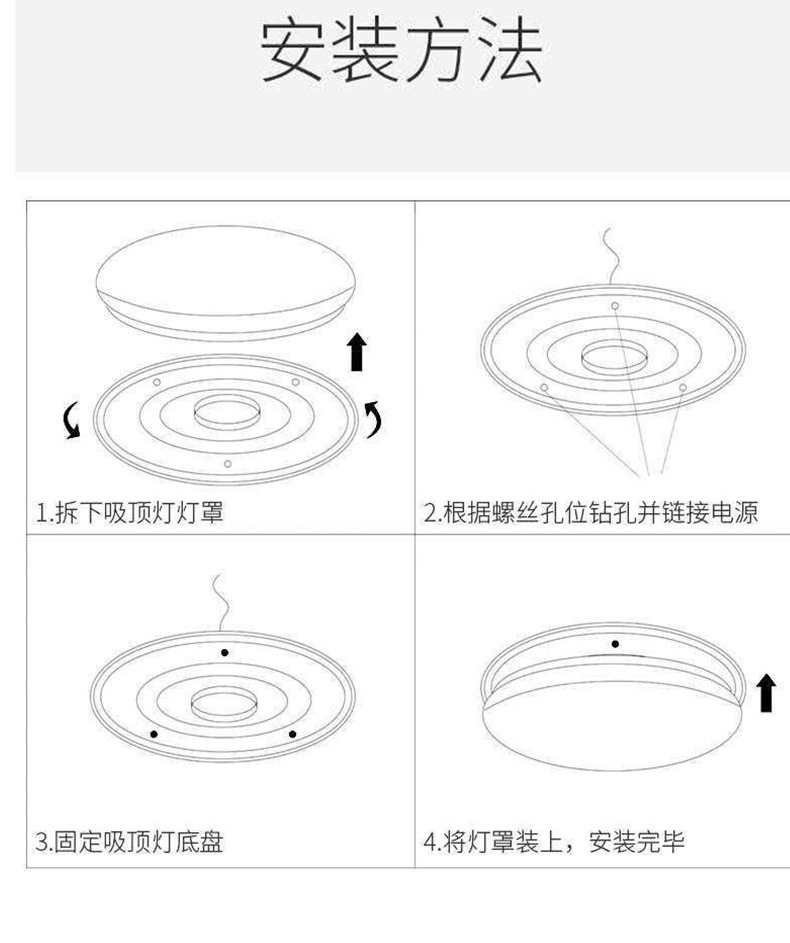 安装方法

1.拆下吸顶灯灯罩

2.根据螺丝孔位钻孔并链接电源

3.固定吸顶灯底盘

4.将灯罩装上，安装完毕