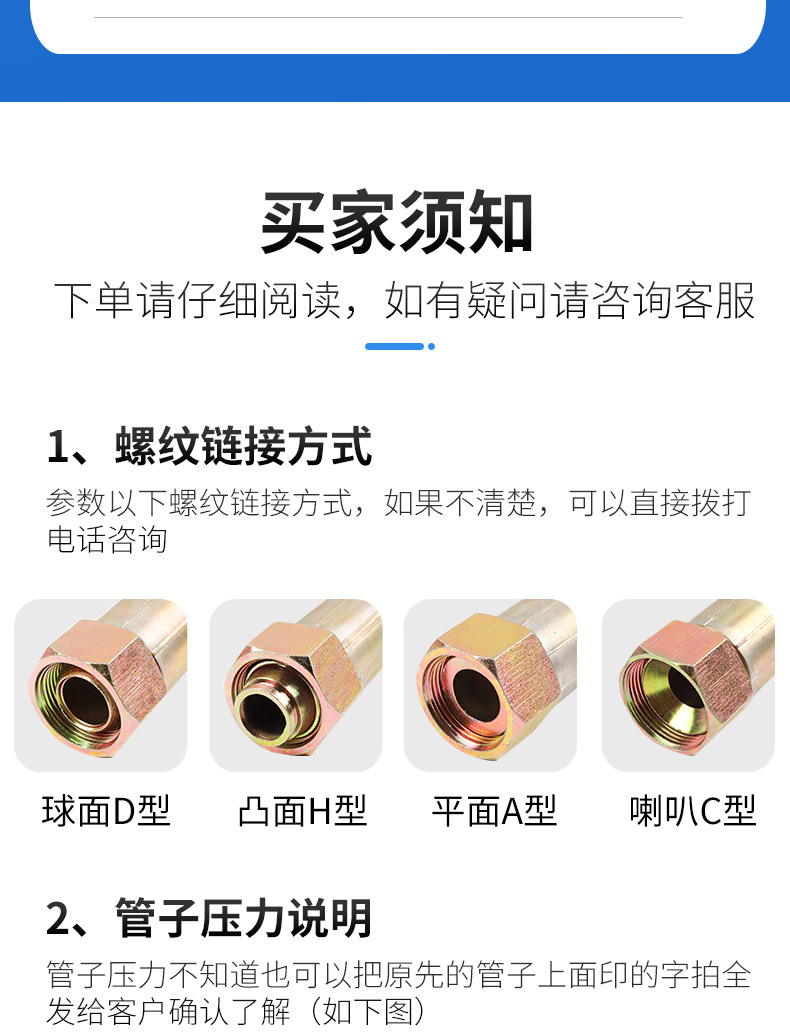 买家须知

下单请仔细阅读，如有疑问请咨询客服

1、螺纹链接方式

参数以下螺纹链接方式，如果不清楚，可以直接拨打电话咨询

球面D型

凸面H型

平面A型

喇叭C型

2、管子压力说明

管子压力不知道也可以把原先的管子上面印的字拍全发给客户确认了解（如下图）