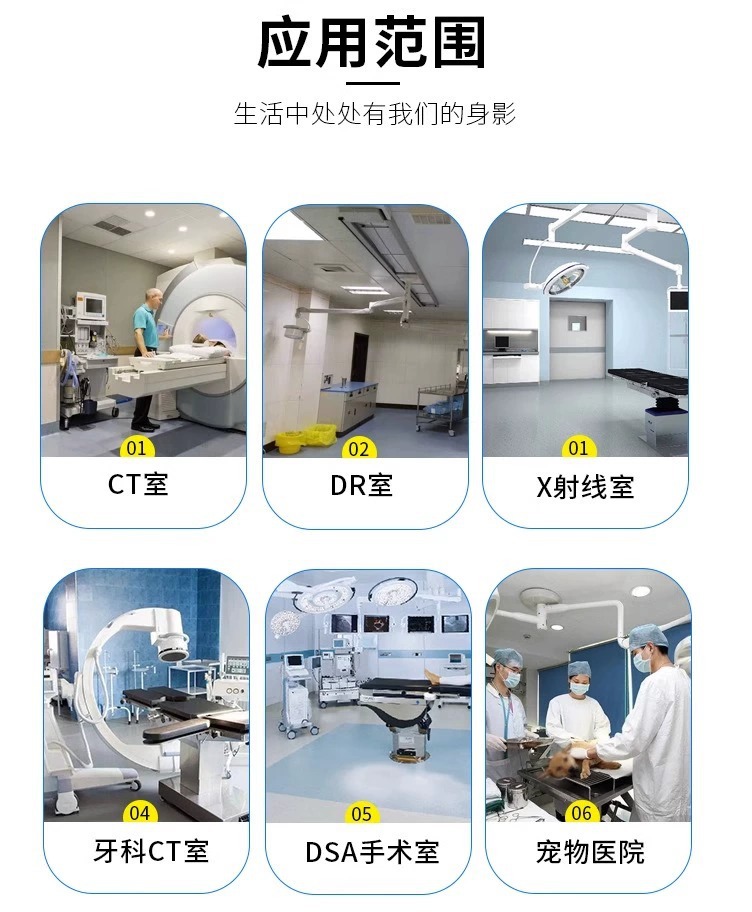 应用范围

生活中处处有我们的身影

01
CT室

02
DR室

01
X射线室

04
牙科CT室

05
DSA手术室

06
宠物医院