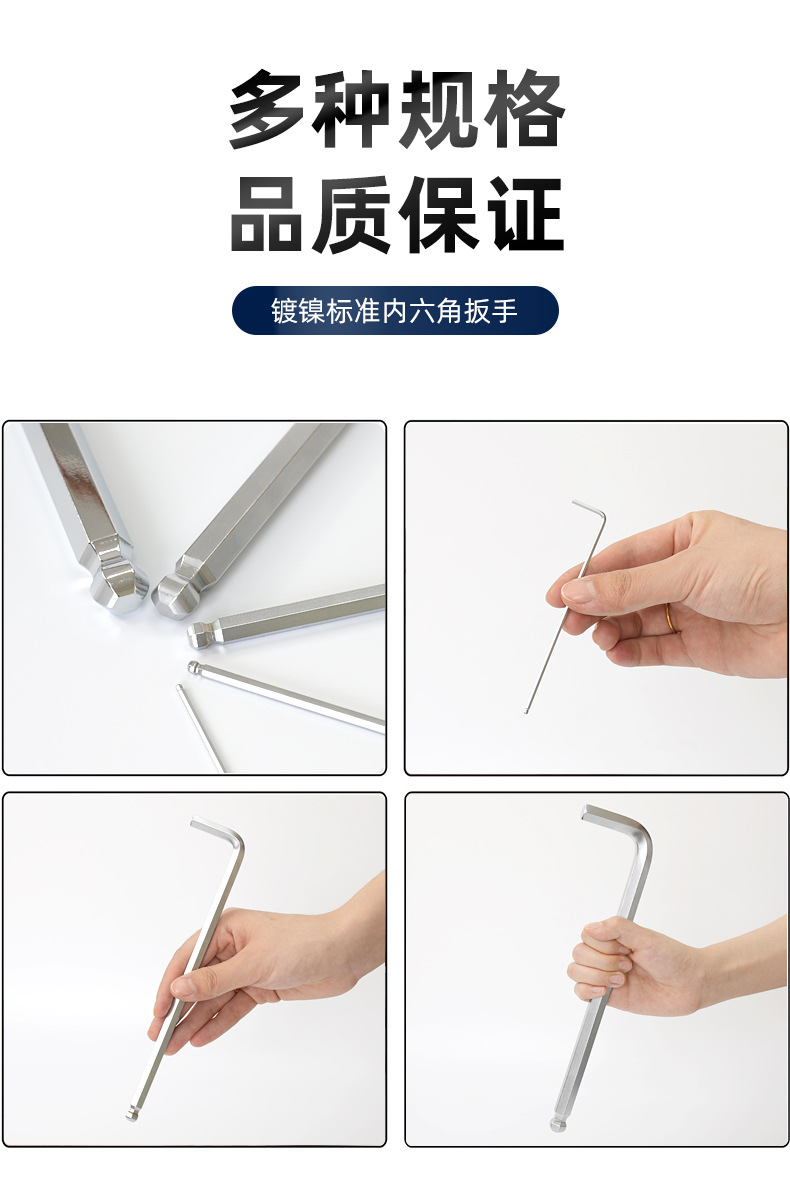 多种规格
品质保证

镀镍标准内六角扳手