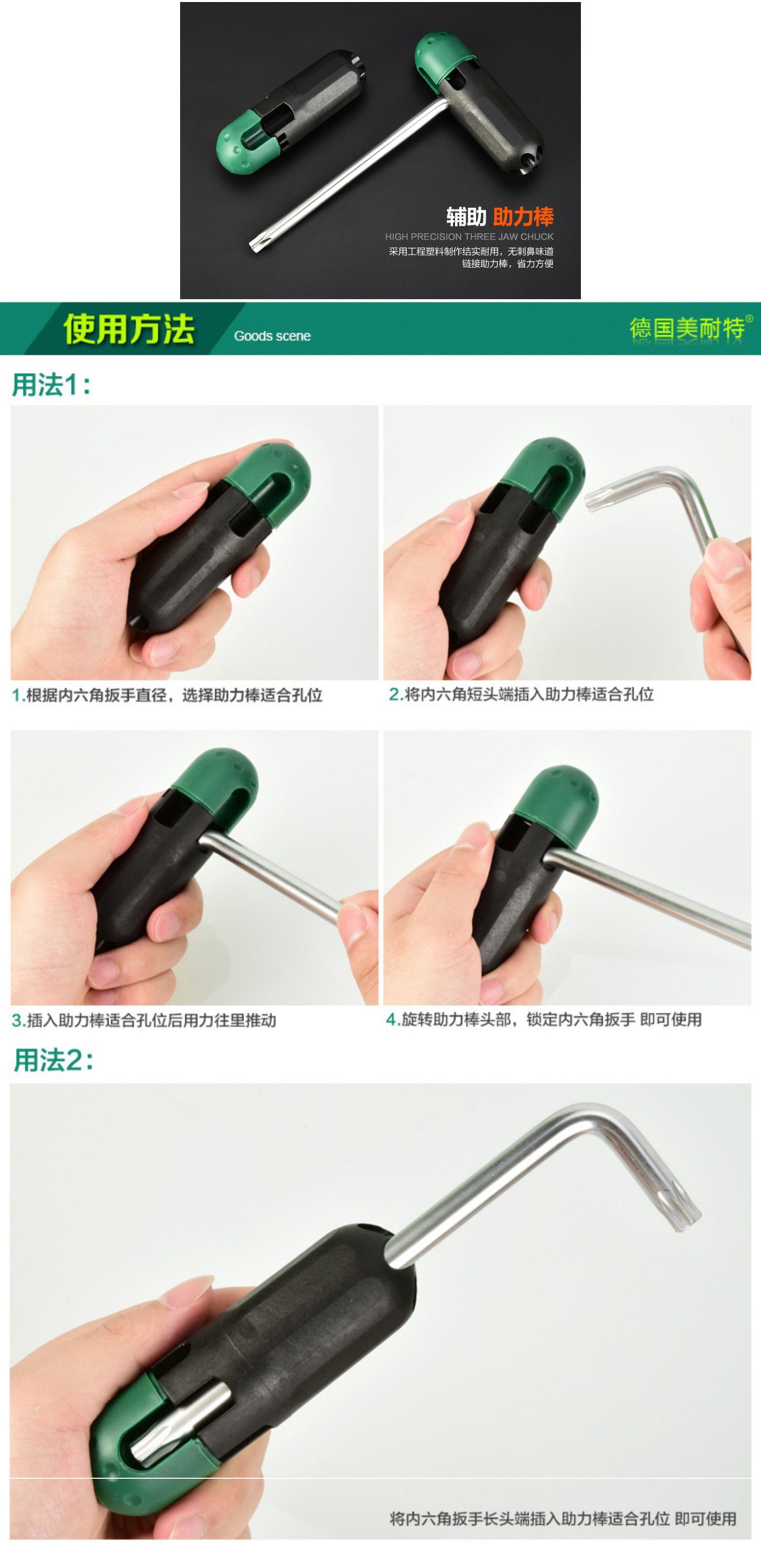 辅助 助力棒

HIGH PRECISION THREE JAW CHUCK

采用工程塑料制作结实耐用，无刺鼻味道
链接助力棒，省力方便

使用方法 Goods scene

德国美耐特®

用法1：

1.根据内六角扳手直径，选择助力棒适合孔位

2.将内六角短头端插入助力棒适合孔位

3.插入助力棒适合孔位后用力往里推动

4.旋转助力棒头部，锁定内六角扳手 即可使用

用法2：

将内六角扳手长头端插入助力棒适合孔位 即可使用