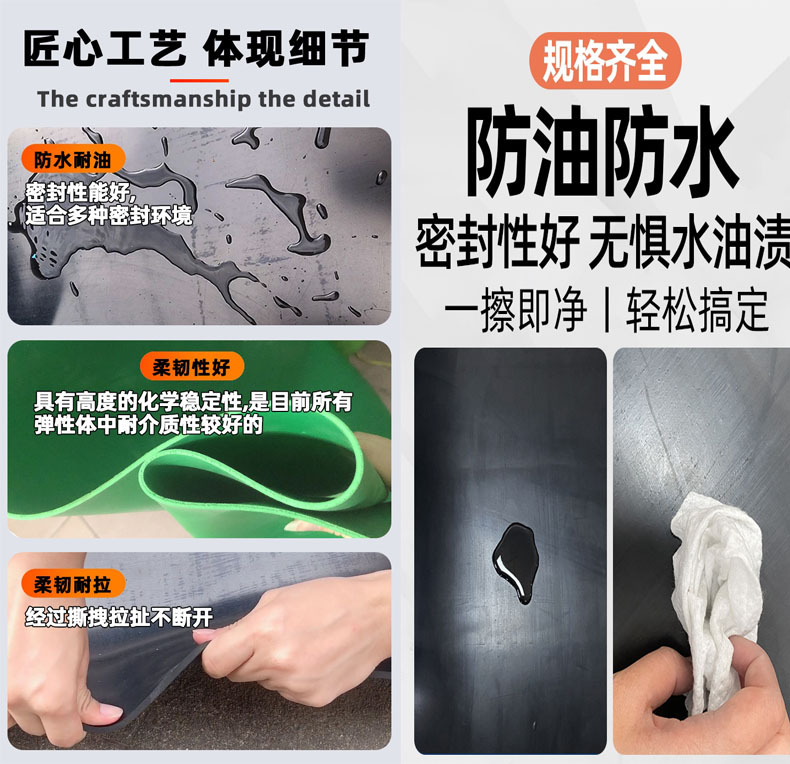 匠心工艺 体现细节
The craftsmanship the detail

防水耐油
密封性能好,
适合多种密封环境

柔韧性好
具有高度的化学稳定性,是目前所有弹性体中耐介质性较好的

柔韧耐拉
经过撕拽拉扯不断开

规格齐全
防油防水
密封性好 无惧水油渍
一擦即净 | 轻松搞定