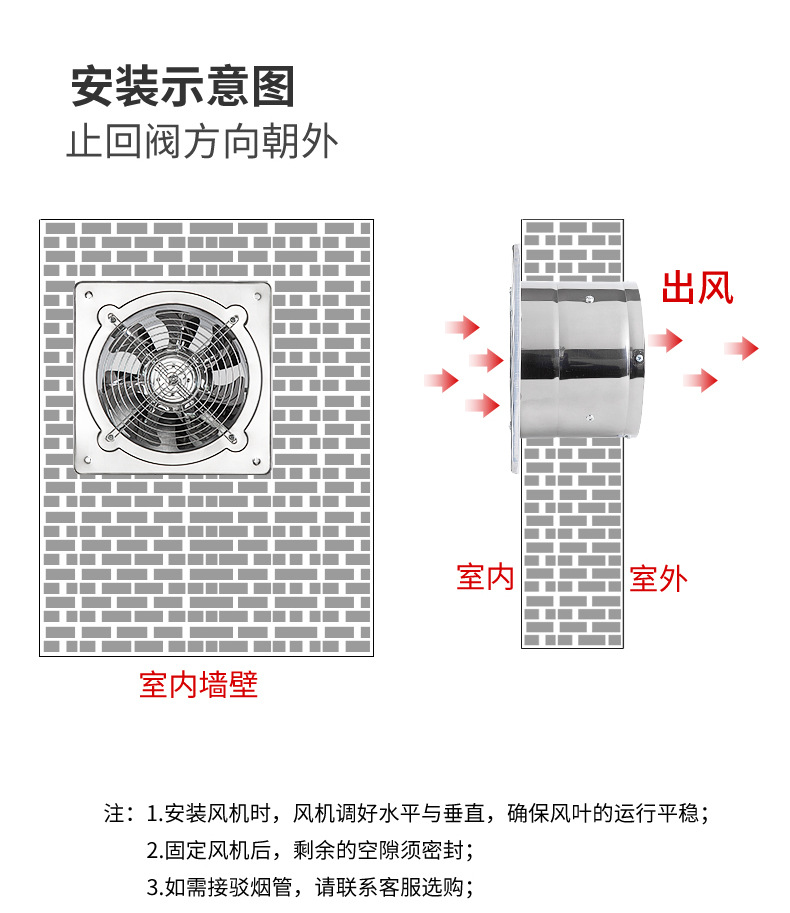 安装示意图
止回阀方向朝外

出风

室内
室外

室内墙壁

注：1.安装风机时，风机调好水平与垂直，确保风叶的运行平稳；
2.固定风机后，剩余的空隙须密封；
3.如需接驳烟管，请联系客服选购；