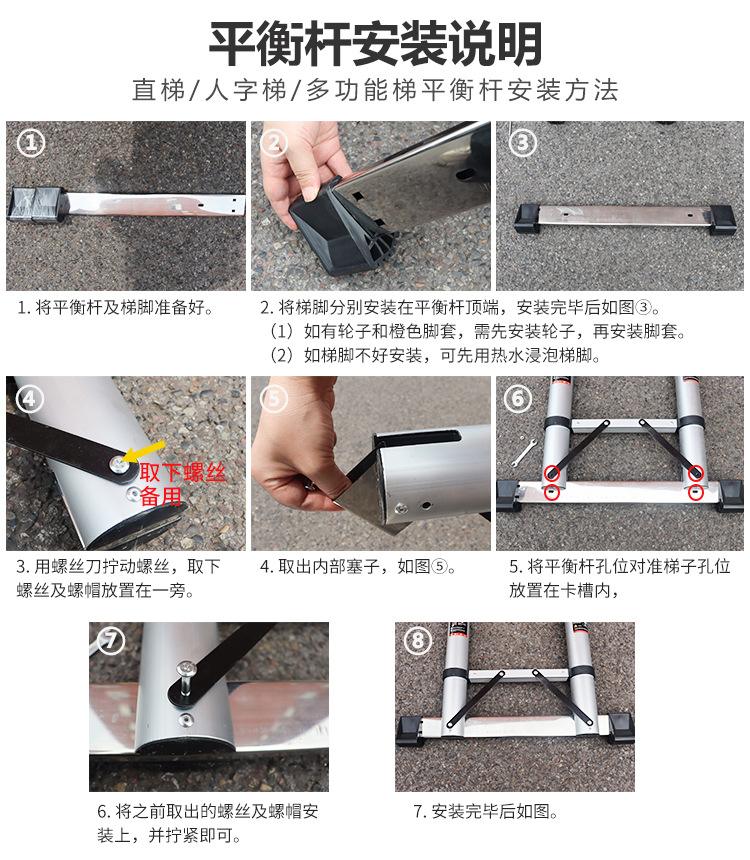 平衡杆安装说明

直梯/人字梯/多功能梯平衡杆安装方法

①

②

③

1. 将平衡杆及梯脚准备好。

2. 将梯脚分别安装在平衡杆顶端，安装完毕后如图③。
（1）如有轮子和橙色脚套，需先安装轮子，再安装脚套。
（2）如梯脚不好安装，可先用热水浸泡梯脚。

④

取下螺丝备用

⑤

⑥

3. 用螺丝刀拧动螺丝，取下螺丝及螺帽放置在一旁。

4. 取出内部塞子，如图⑤。

5. 将平衡杆孔位对准梯子孔位放置在卡槽内，

⑦

⑧

6. 将之前取出的螺丝及螺帽安装上，并拧紧即可。

7. 安装完毕后如图。