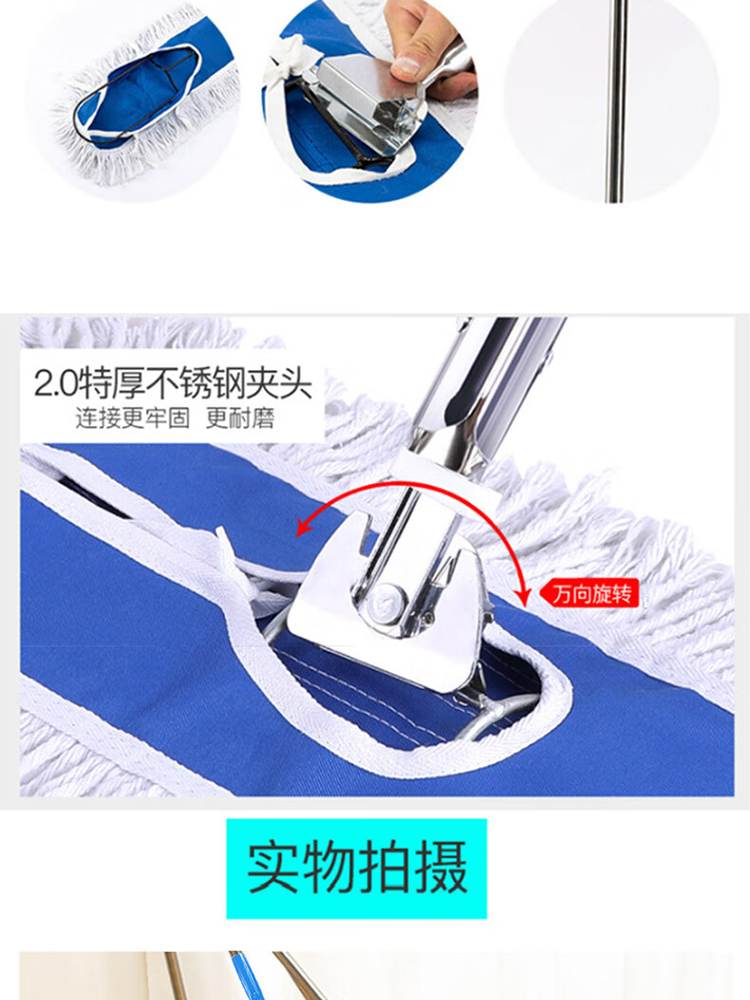 2.0特厚不锈钢夹头
连接更牢固 更耐磨

万向旋转

实物拍摄