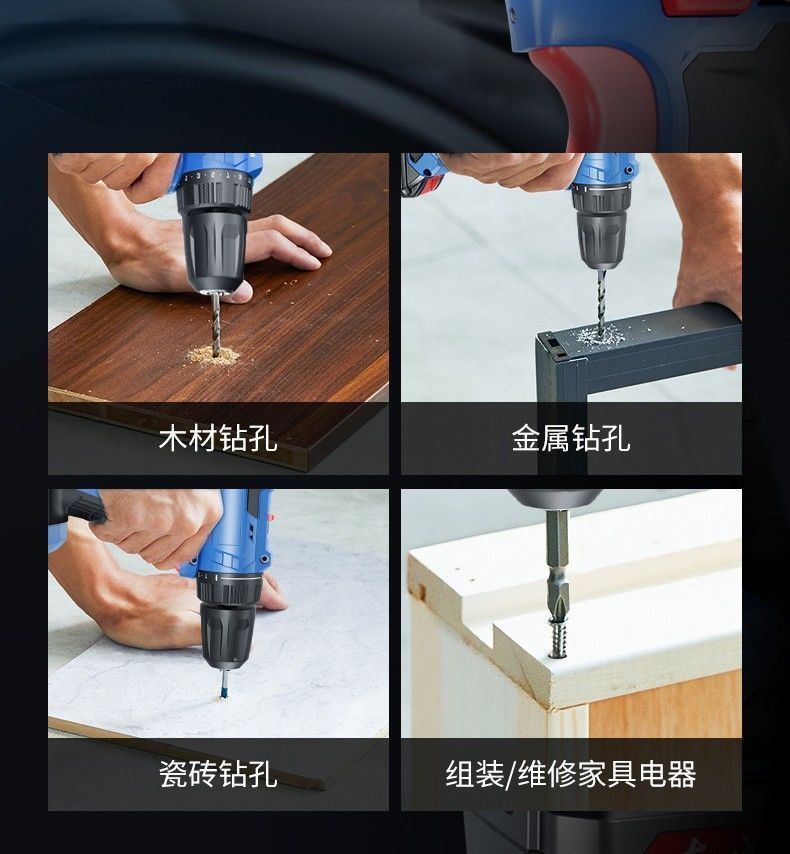 木材钻孔

金属钻孔

瓷砖钻孔

组装/维修家具电器