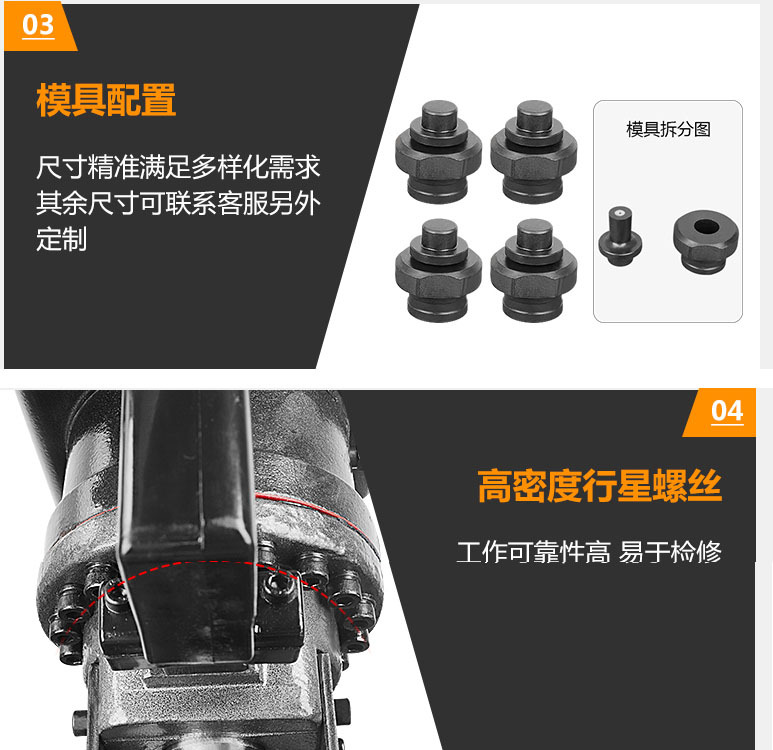 03

模具配置

尺寸精准满足多样化需求
其余尺寸可联系客服另外定制

模具拆分图

04

高密度行星螺丝

工作可靠性高 易于检修