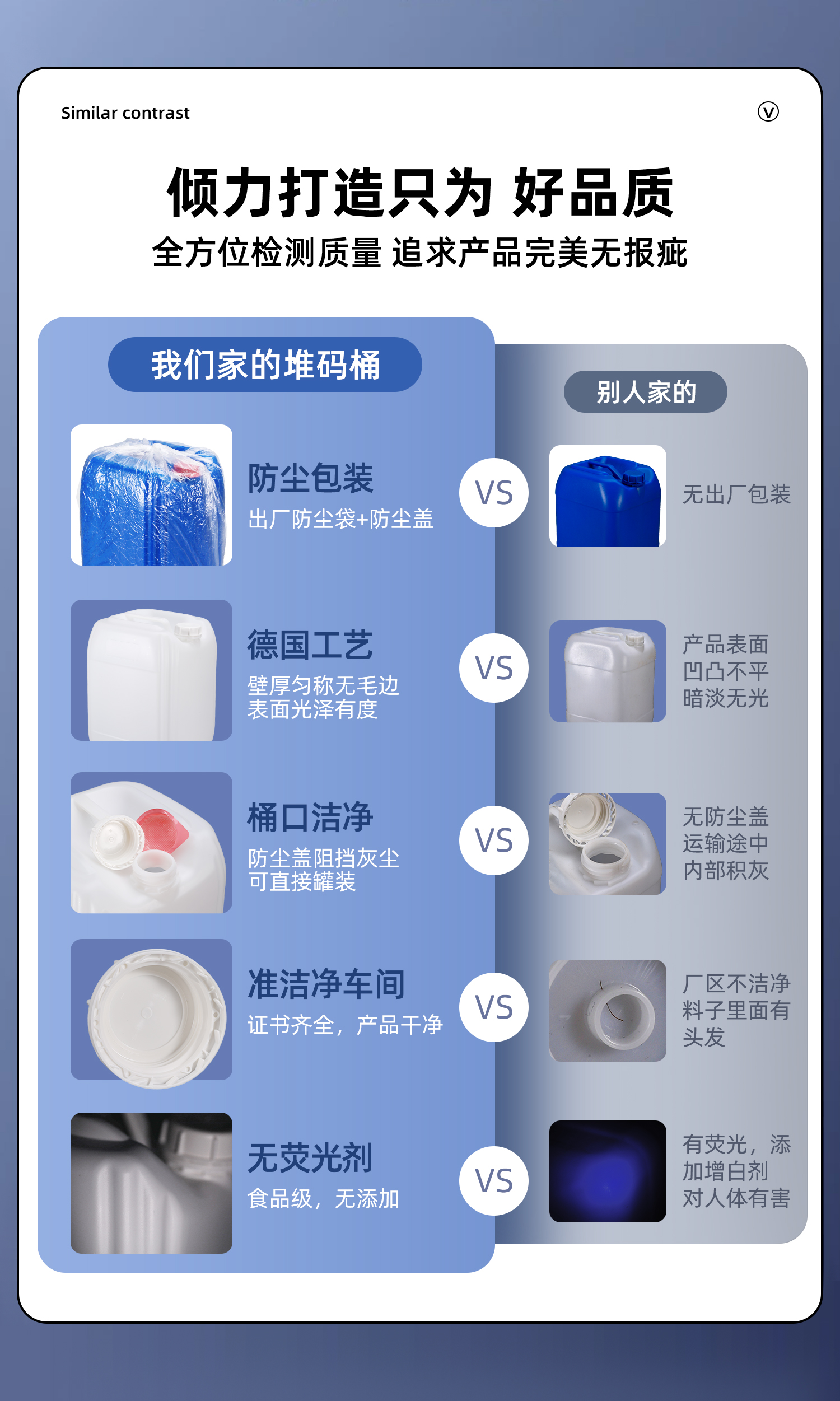 Similar contrast

V

倾力打造只为 好品质

全方位检测质量 追求产品完美无报疵

我们家的堆码桶

别人家的

防尘包装

出厂防尘袋+防尘盖

VS

无出厂包装

德国工艺

壁厚匀称无毛边
表面光泽有度

VS

产品表面
凹凸不平
暗淡无光

桶口洁净

防尘盖阻挡灰尘
可直接罐装

VS

无防尘盖
运输途中
内部积灰

准洁净车间

证书齐全，产品干净

VS

厂区不洁净
料子里面有
头发

无荧光剂

食品级，无添加

VS

有荧光，添
加增白剂
对人体有害