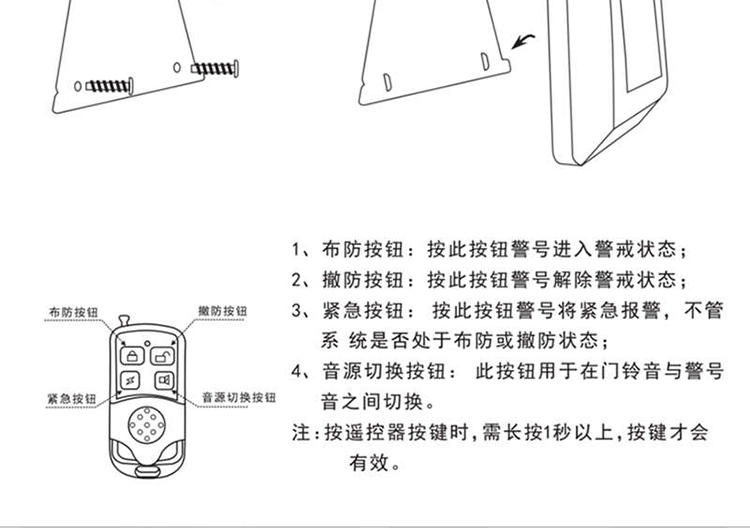 布防按钮

撤防按钮

紧急按钮

音源切换按钮

1、布防按钮：按此按钮警号进入警戒状态；

2、撤防按钮：按此按钮警号解除警戒状态；

3、紧急按钮： 按此按钮警号将紧急报警，不管系 统是否处于布防或撤防状态；

4、音源切换按钮： 此按钮用于在门铃音与警号音之间切换。

注：按遥控器按键时，需长按1秒以上，按键才会有效。