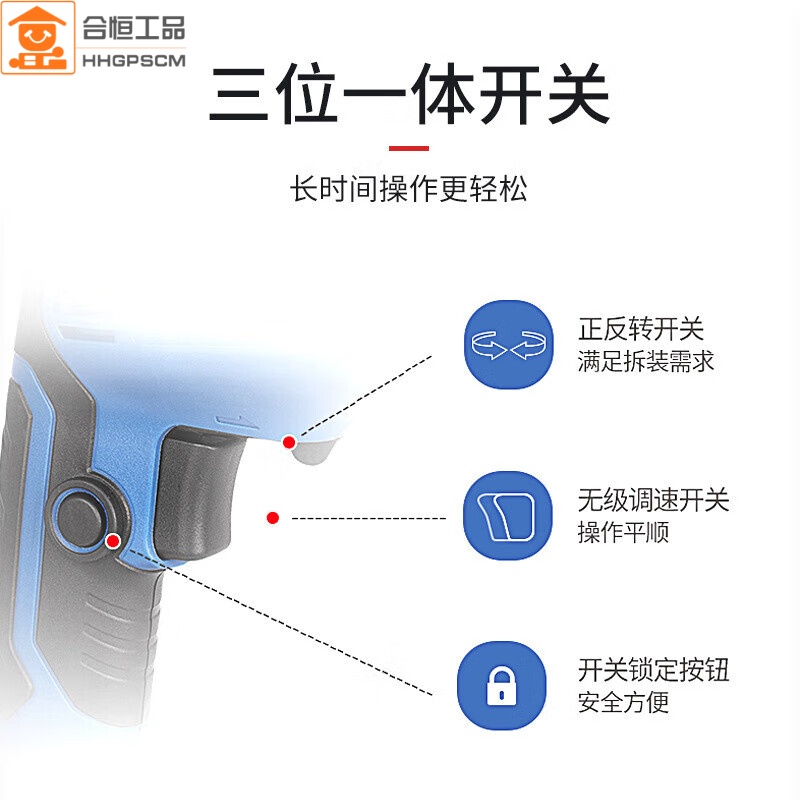 合恒工品
HHGPSCM

三位一体开关

长时间操作更轻松

正反转开关
满足拆装需求

无级调速开关
操作平顺

开关锁定按钮
安全方便